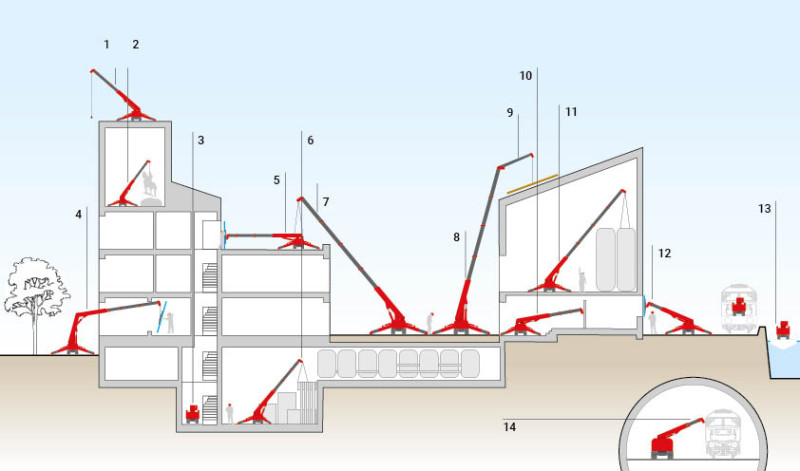 1
2
3
4
5
6
7
8
9
10
11
12
13
14